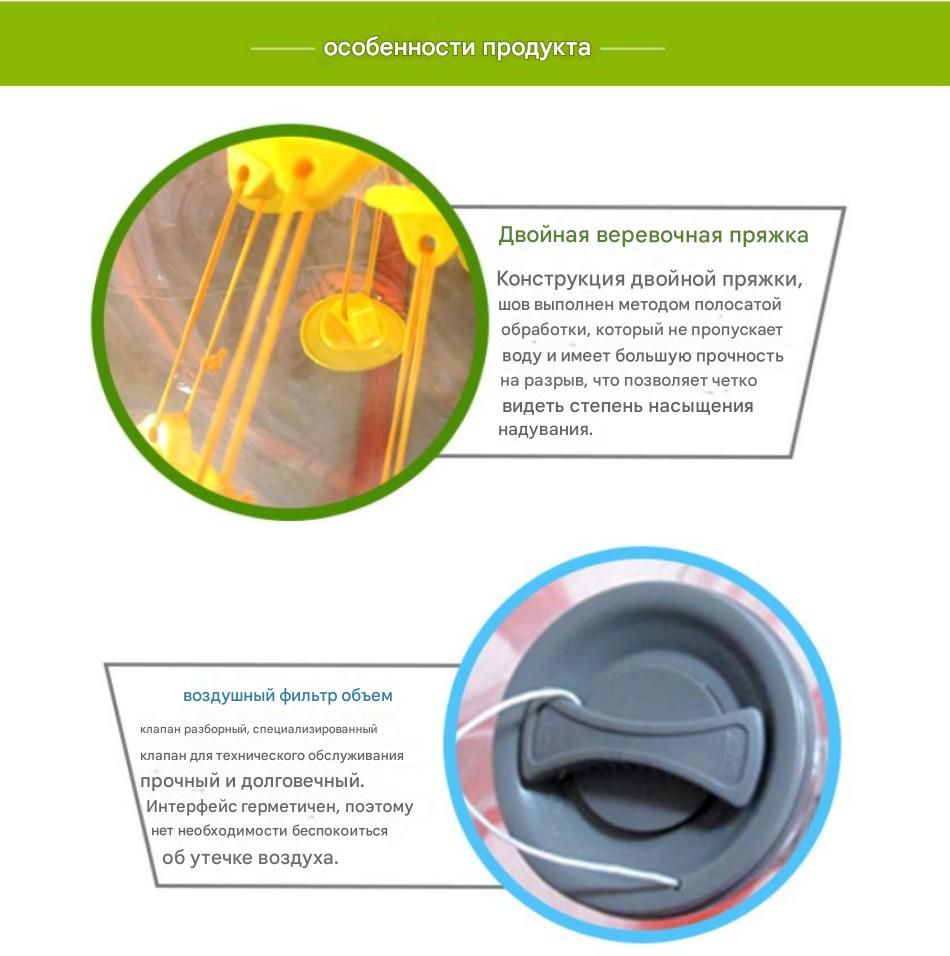 особенности продукта

Двойная веревочная пряжка

Конструкция двойной пряжки, шов выполнен методом полосатой обработки, который не пропускает воду и имеет большую прочность на разрыв, что позволяет четко видеть степень насыщения надувания.

воздушный фильтр объем

клапан разборный, специализированный клапан для технического обслуживания прочный и долговечный. Интерфейс герметичен, поэтому нет необходимости беспокоиться об утечке воздуха.